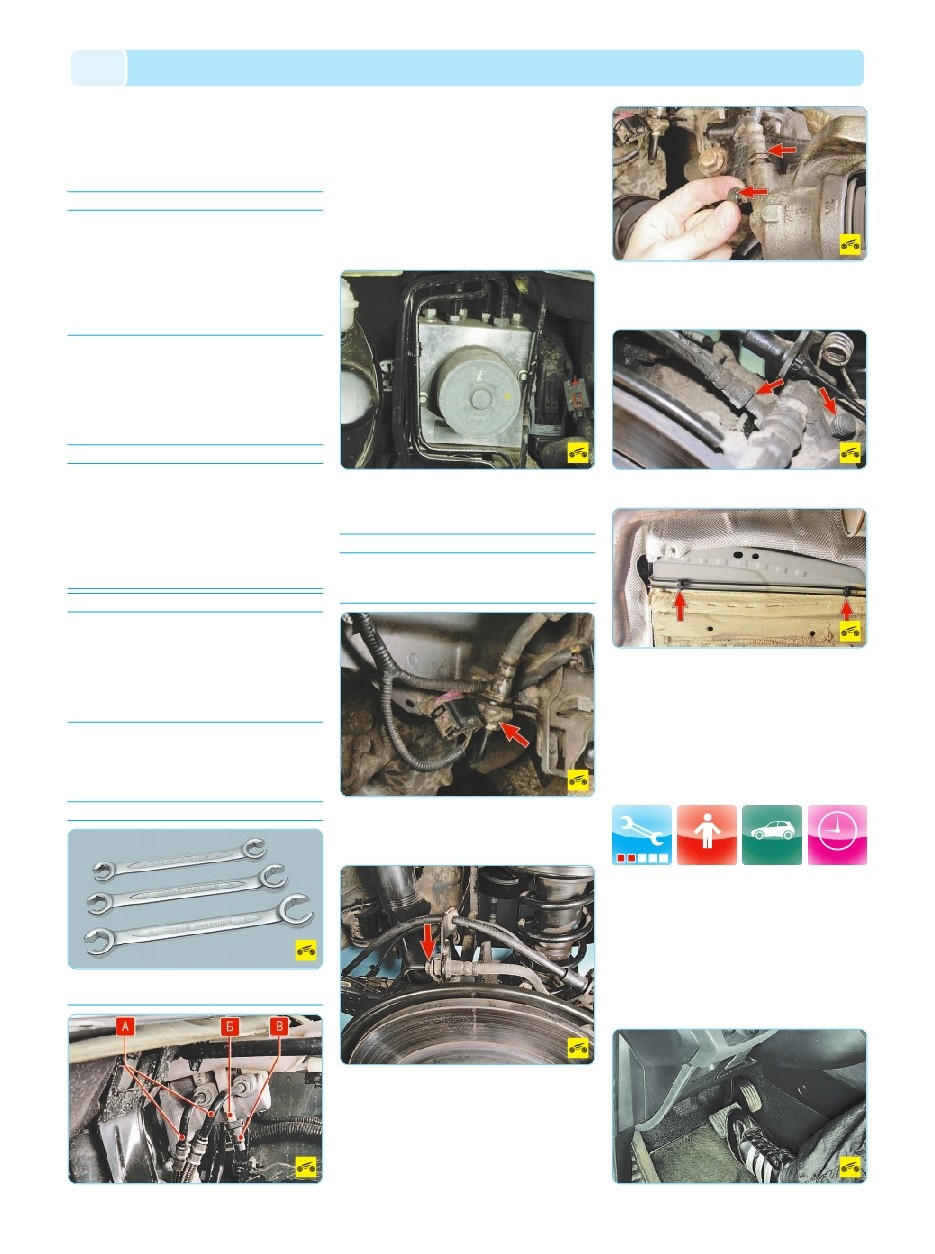 А Б В